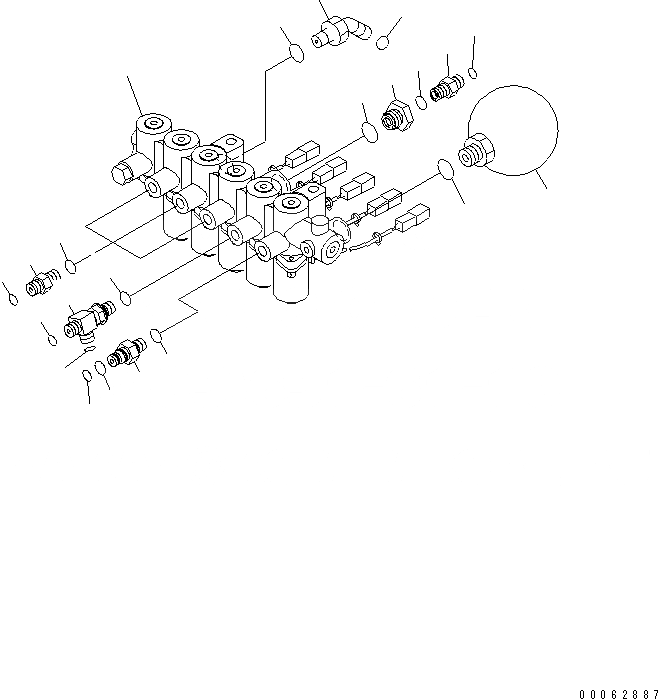 00062887