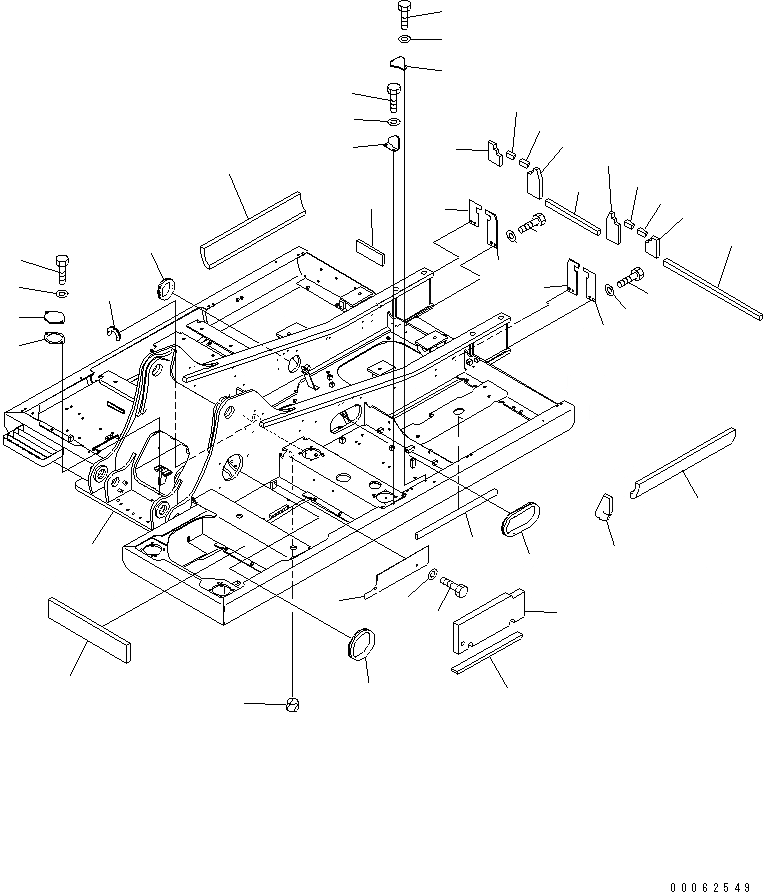 00062549