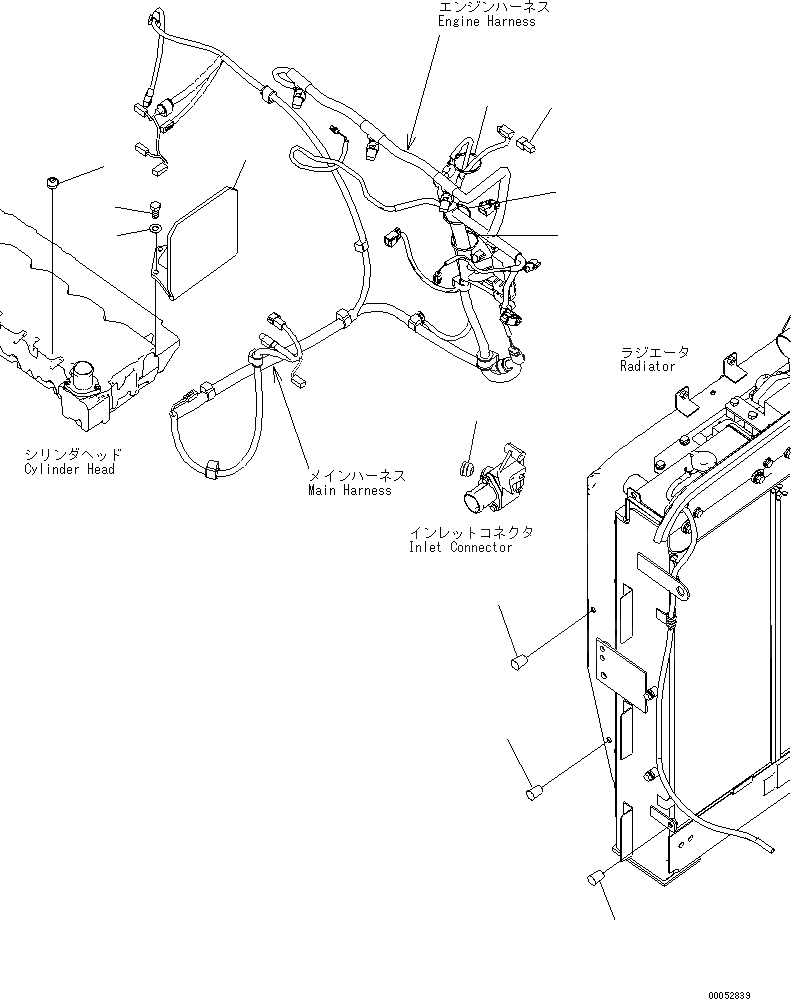 エンジンハーネス
Engine Harness

ラジエータ
Radiator

シリンダヘッド
Cylinder Head

メインハーネス
Main Harness

インレットコネクタ
Inlet Connector

00052839