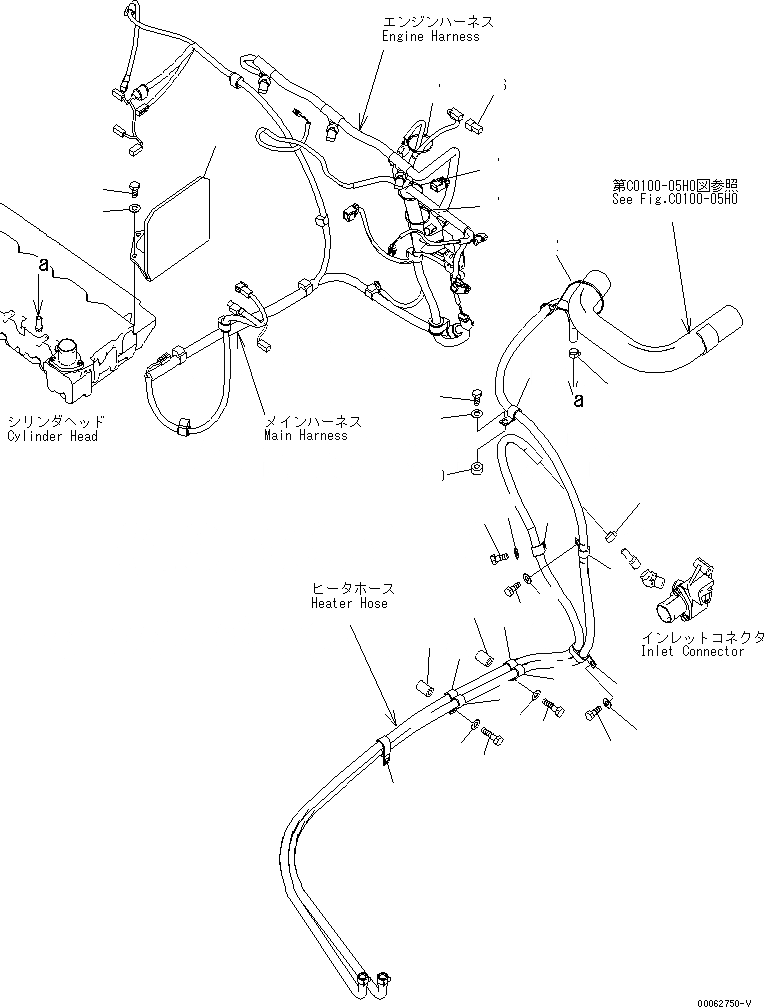 エンジンハーネス
Engine Harness

第C0100-05H0図参照
See Fig.C0100-05H0

a

a

シリンダヘッド
Cylinder Head

メインハーネス
Main Harness

ヒータホース
Heater Hose

インレットコネクタ
Inlet Connector

00062750-V