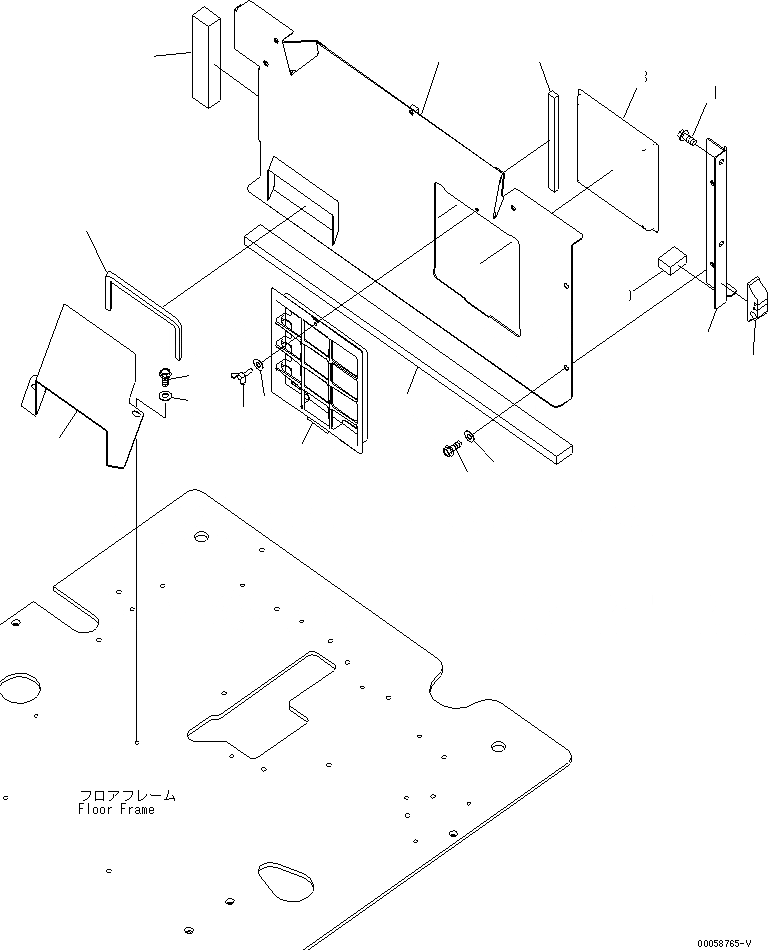 フロアフレーム
Floor Frame

00058765-V