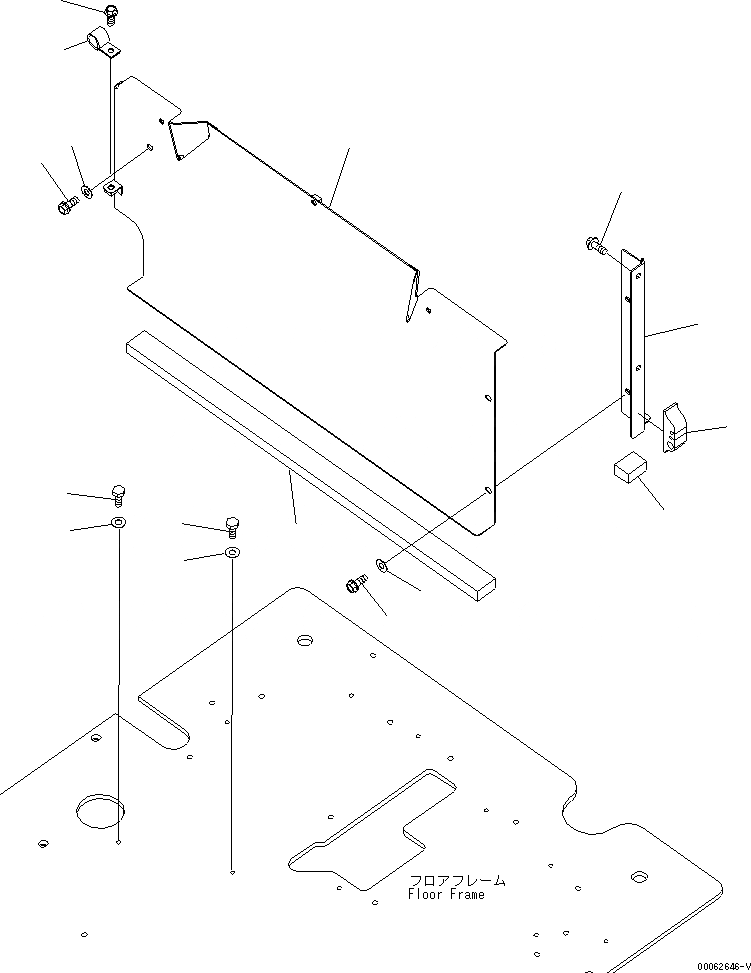 フロアフレーム
Floor Frame

00062646-V