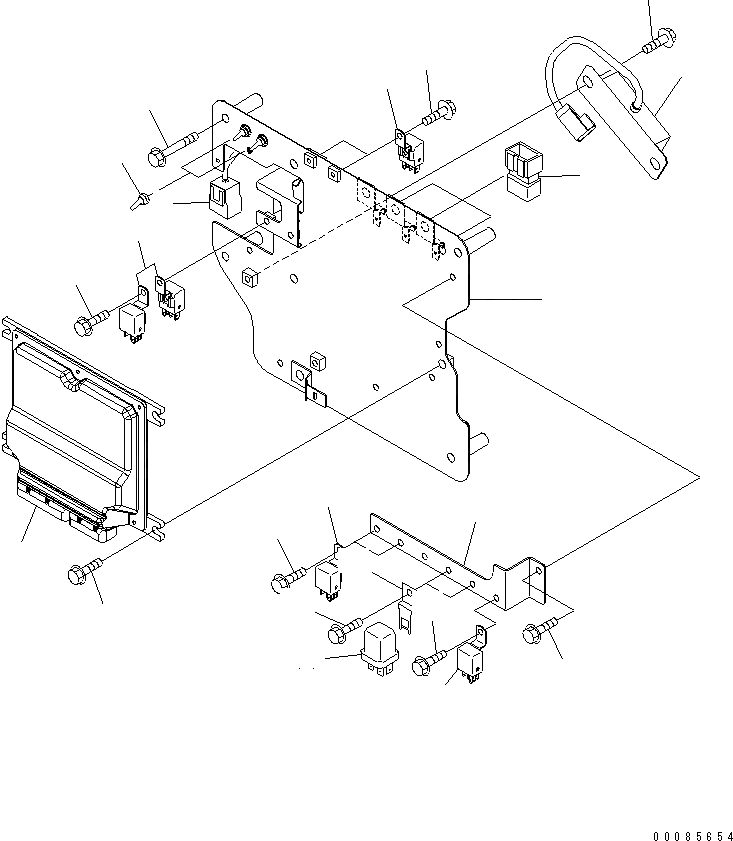 00085654