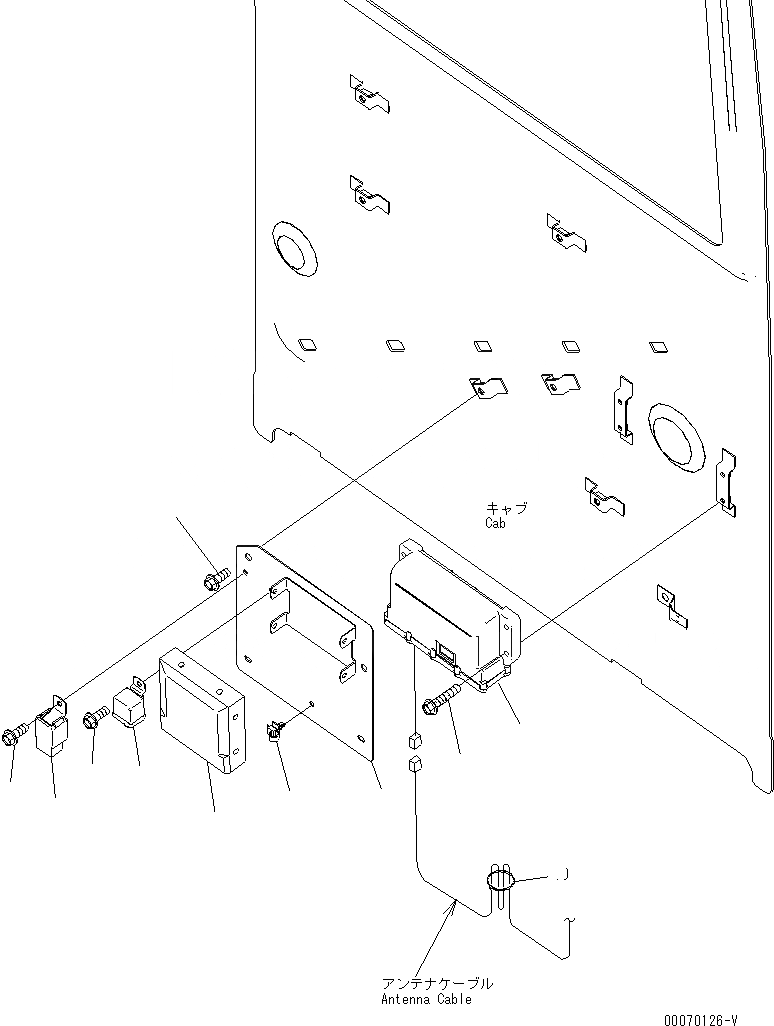 キャブ
Cab

アンテナケーブル
Antenna Cable

00070126-V