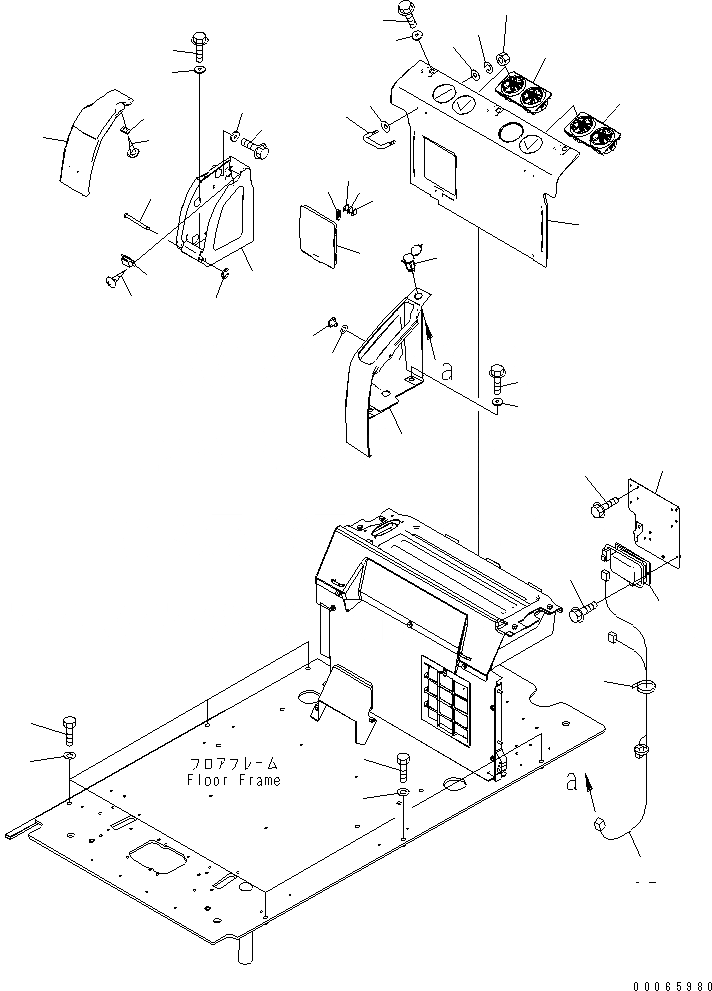 a

フロアフレーム
Floor Frame

a

00065980