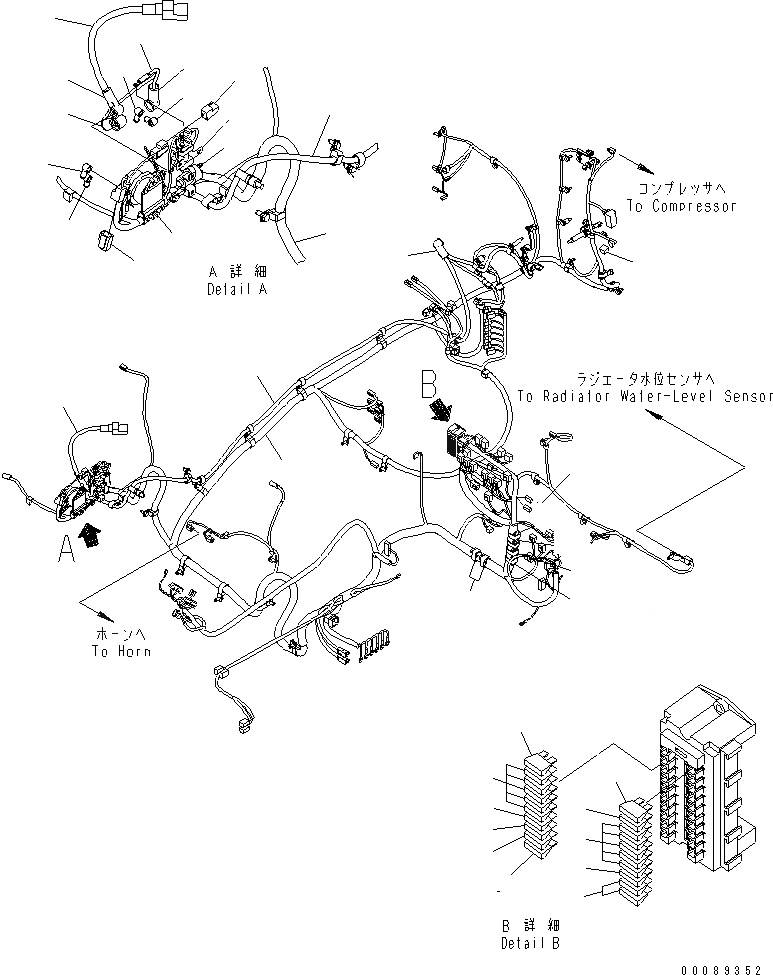 A 詳 細
Detail A

コンプレッサへ
To Compressor

B

ラジエータ水位センサへ
To Radiator Water-Level Sensor

A

ホーンへ
To Horn

B 詳 細
Detail B

00089352