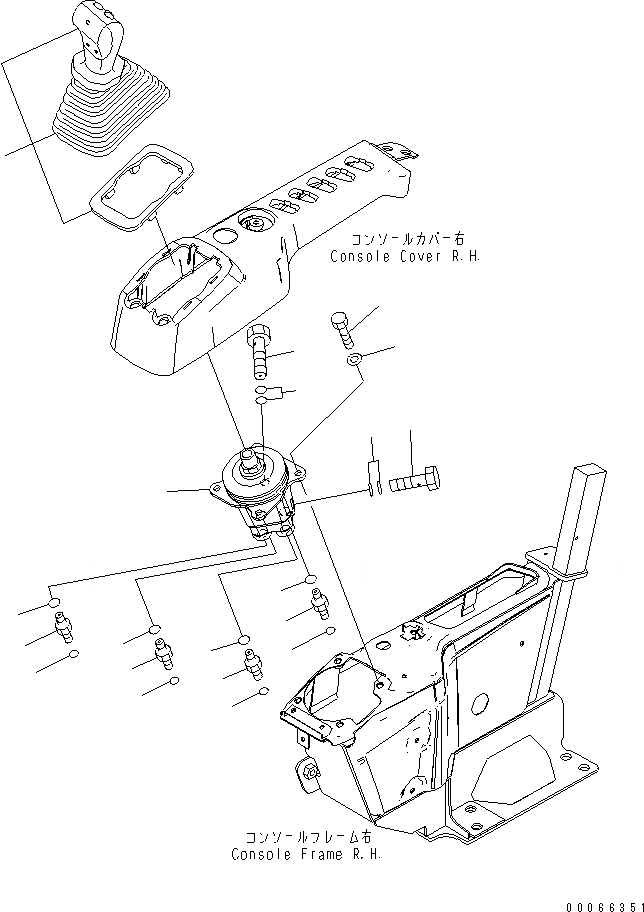 コンソールカバー右
Console Cover R.H.

コンソールフレーム右
Console Frame R.H.

00066351