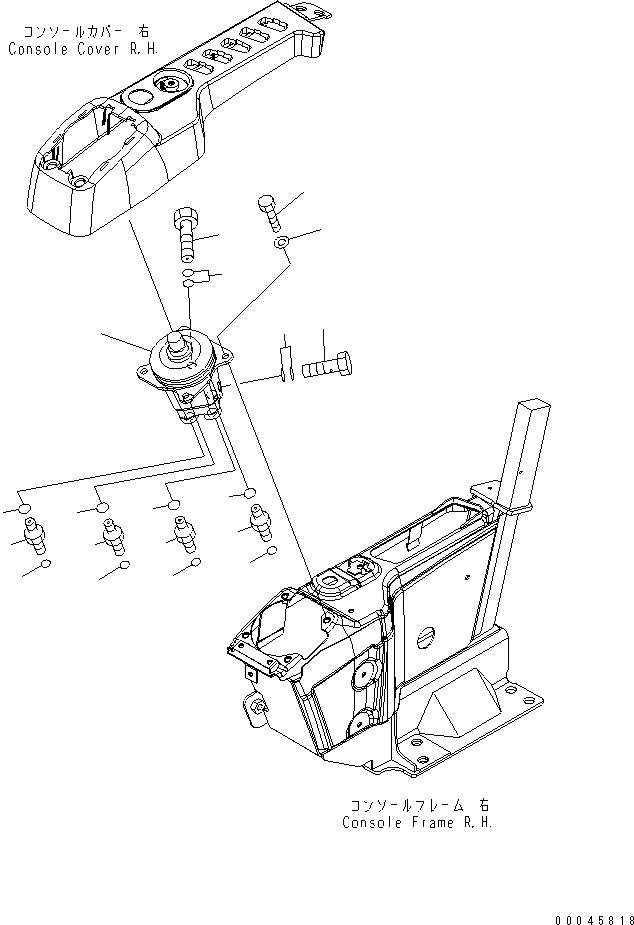 コンソールカバー 右
Console Cover R.H.

コンソールフレーム 右
Console Frame R.H.

00045818