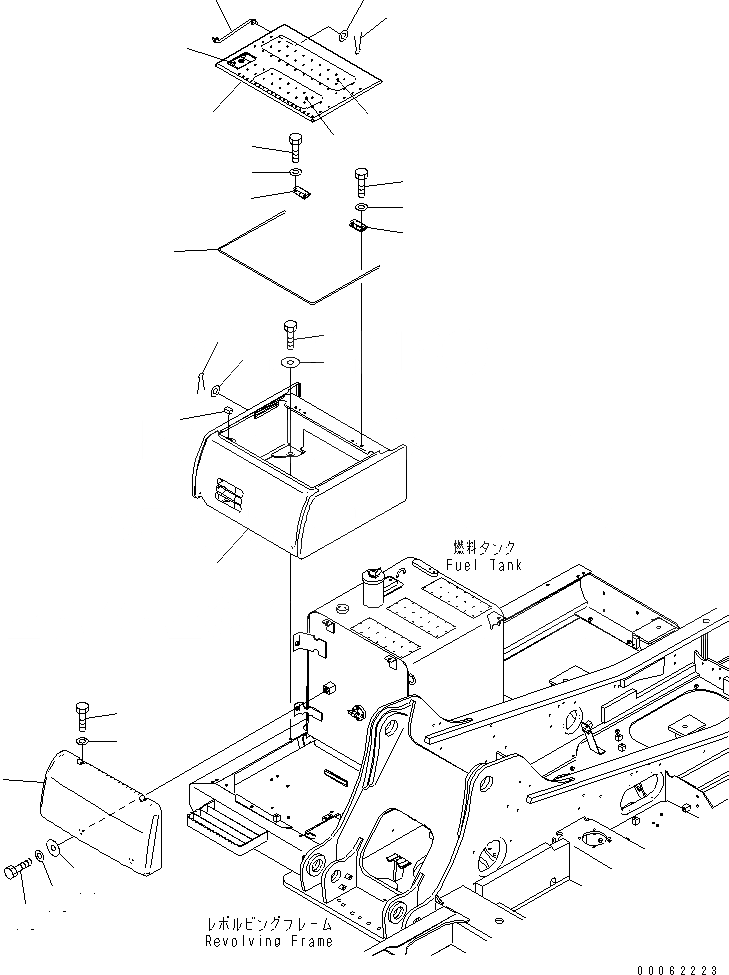 燃料タンク
Fuel Tank

レボルビングフレーム
Revolving Frame

00062223