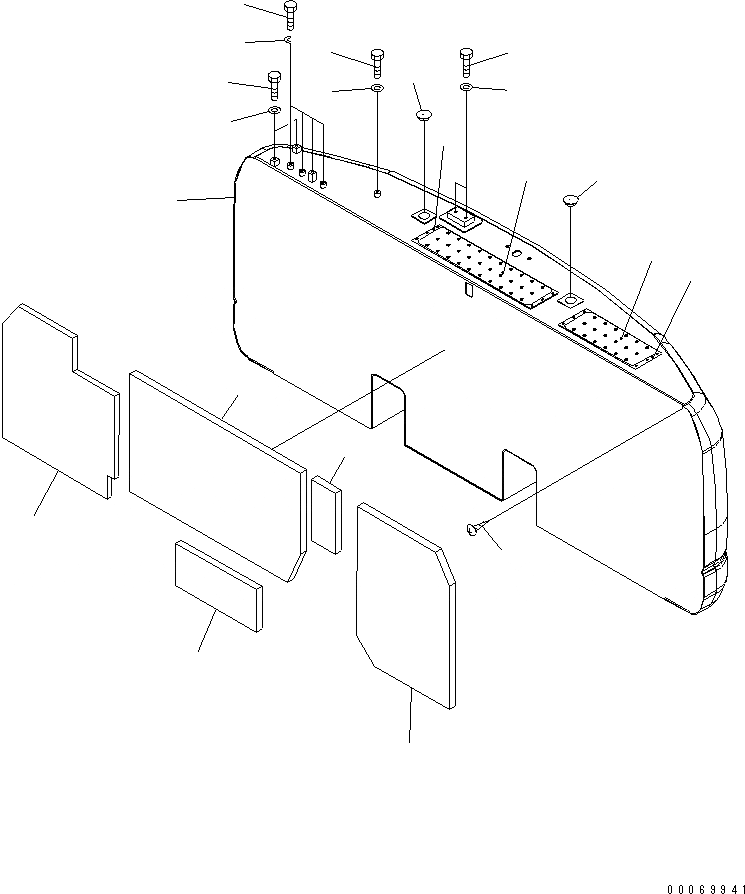 00069941