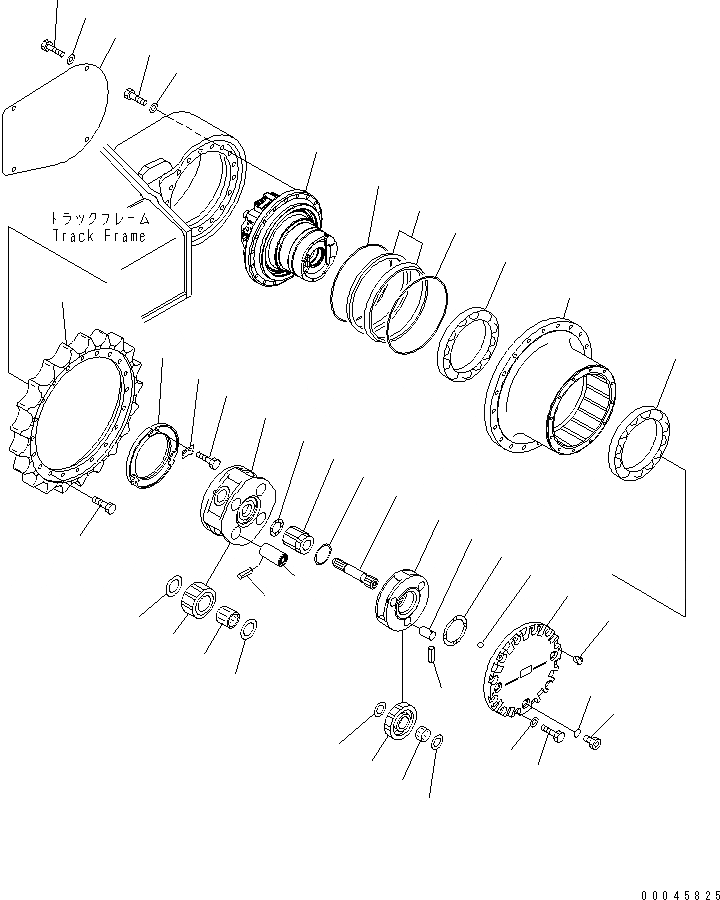 トラックフレーム
Track Frame

00045825