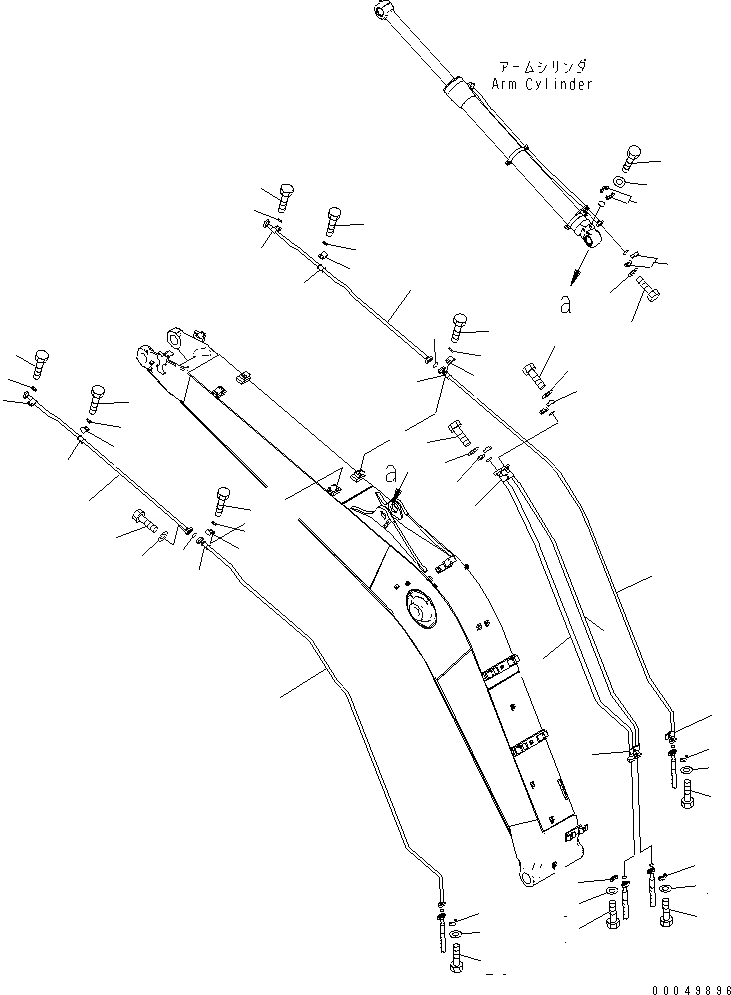 アームシリンダ
Arm Cylinder

a

a

00049896