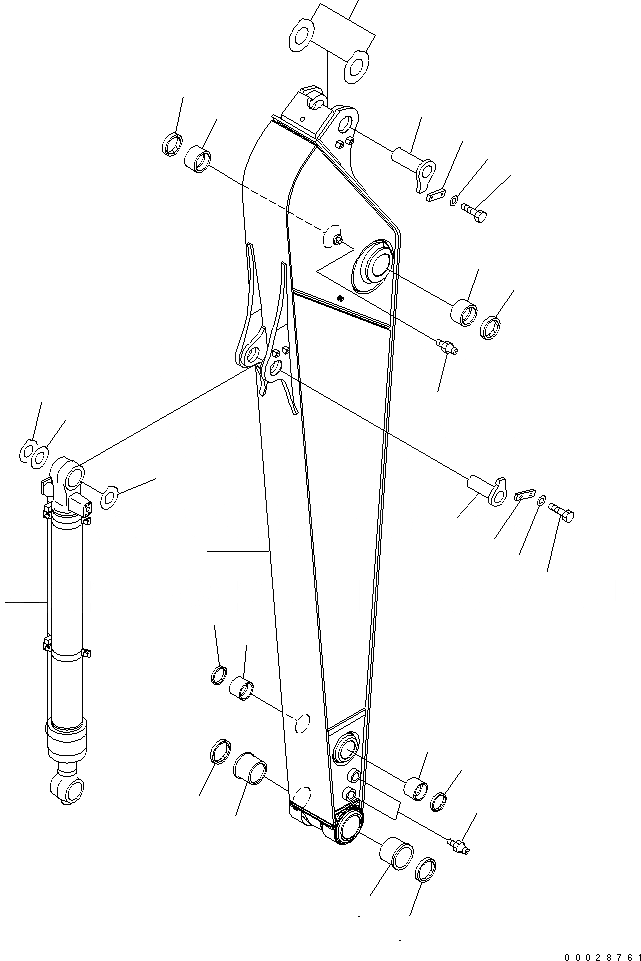 00028761