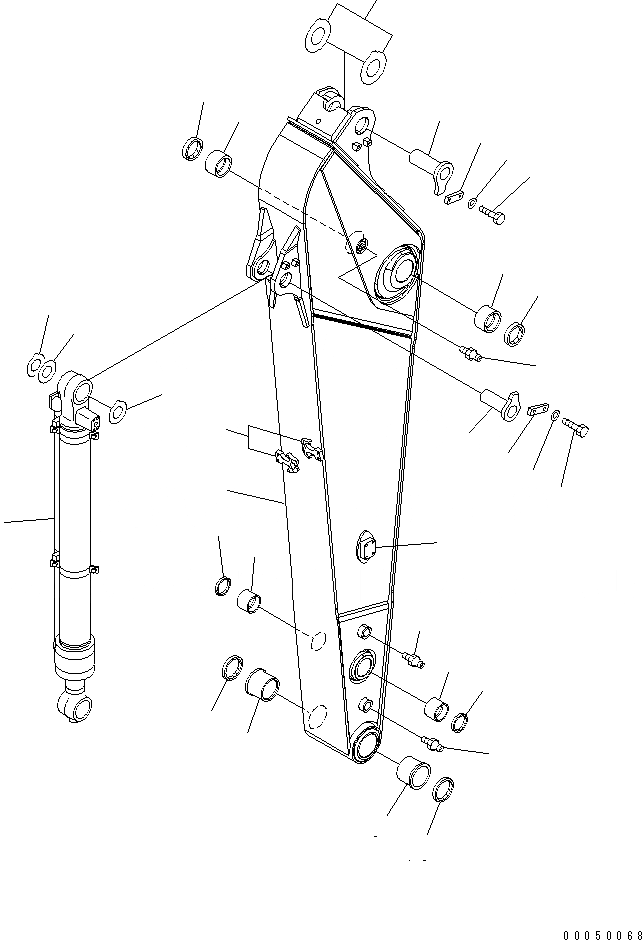 00050068