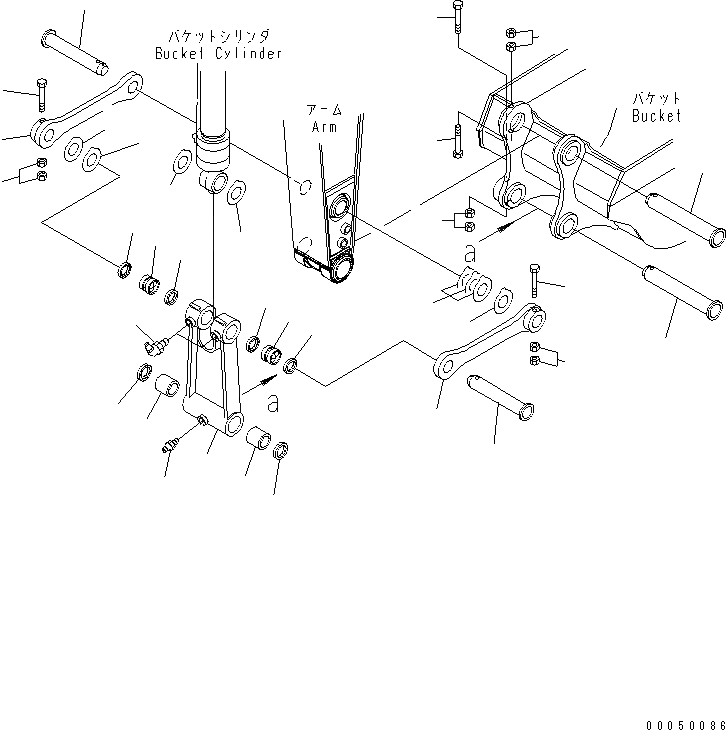 バケットシリンダ
Bucket Cylinder

アーム
Arm

バケット
Bucket

a

a

00050086