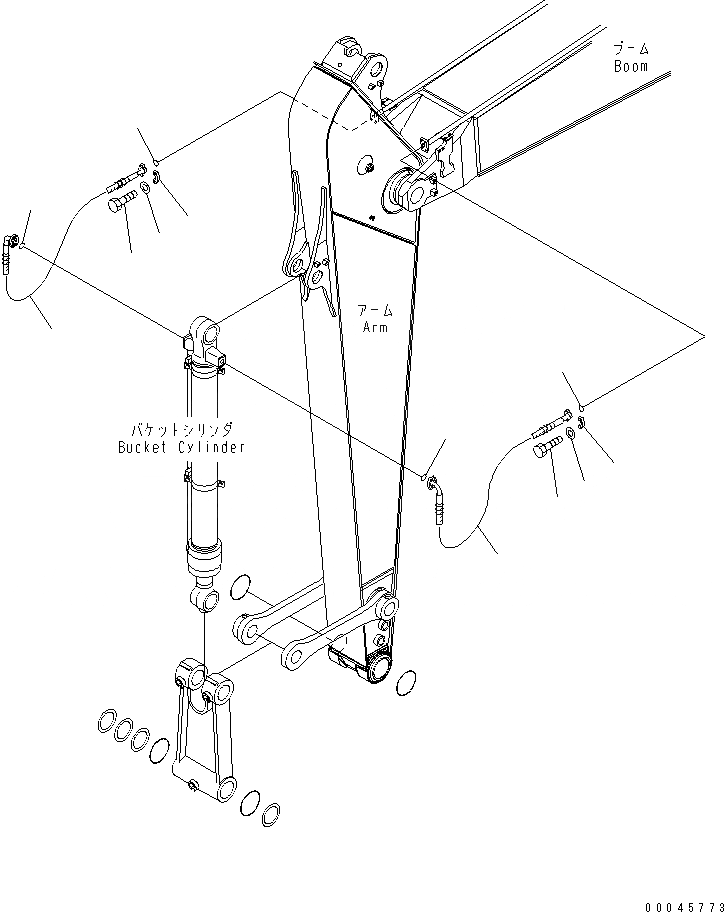 ブーム
Boom

アーム
Arm

バケットシリンダ
Bucket Cylinder

00045773