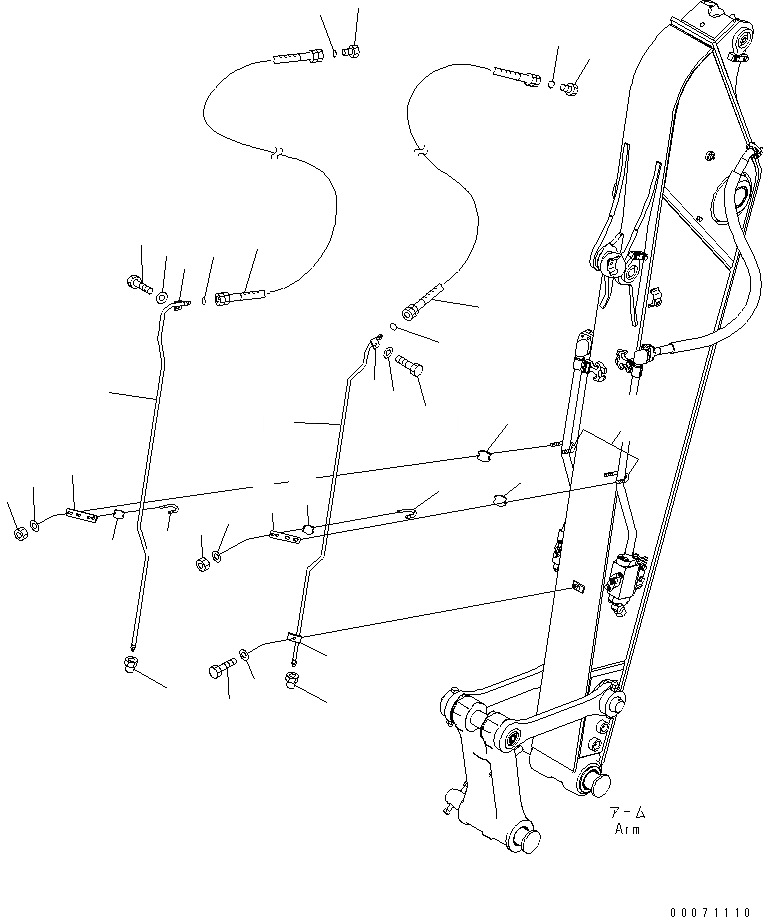 アーム
Arm

00071110