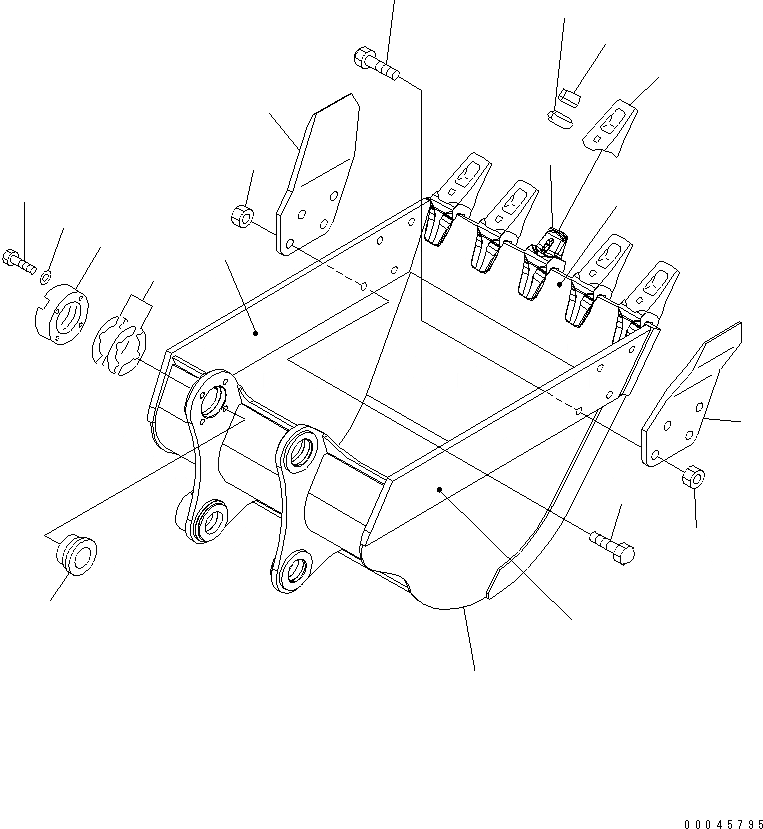 00045795