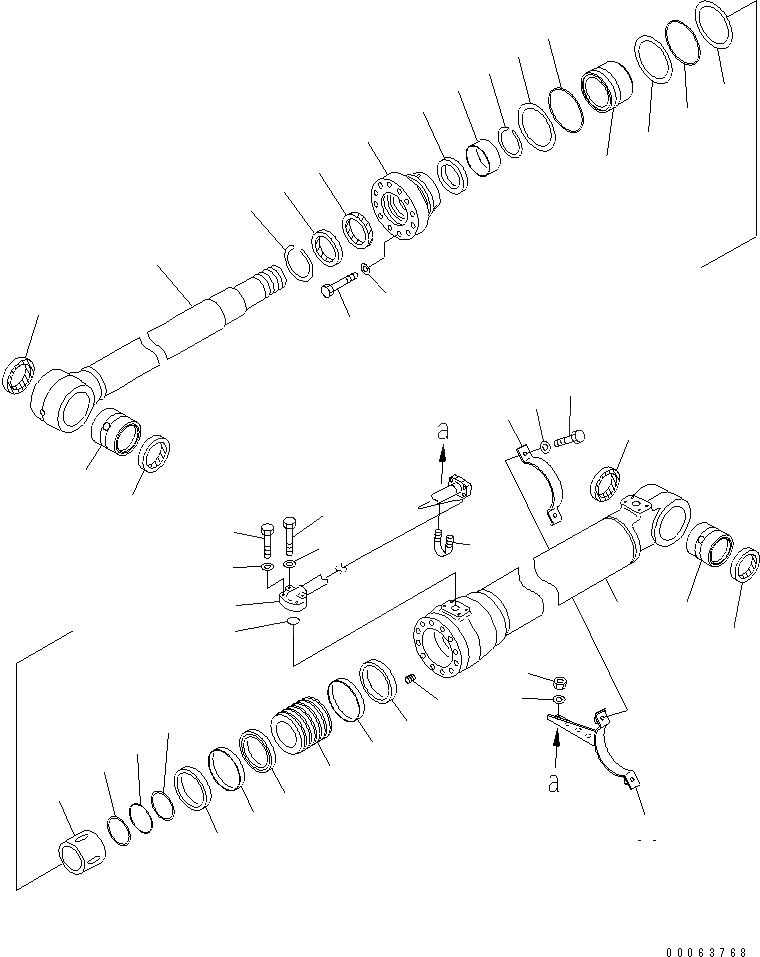 a

a

00063768