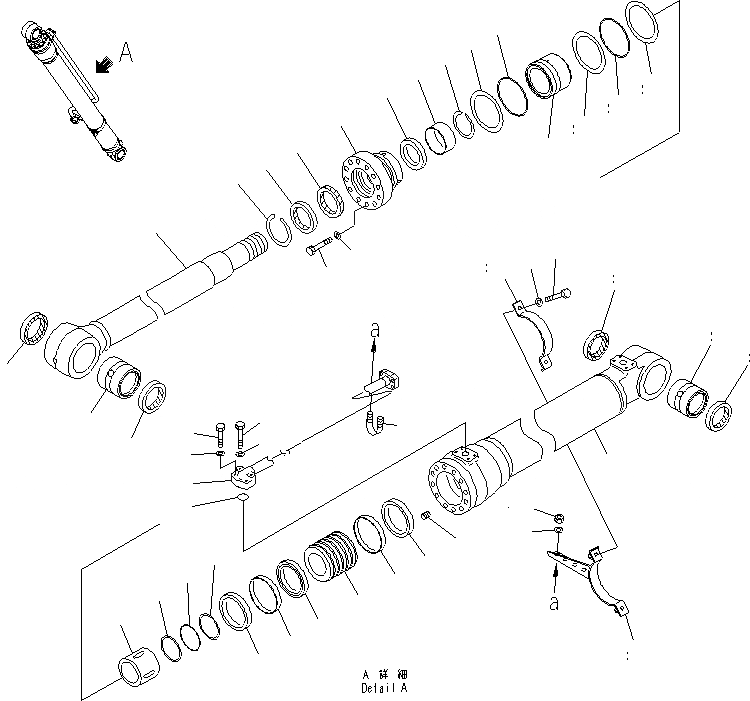 A

a

a

A 詳 細
Detail A