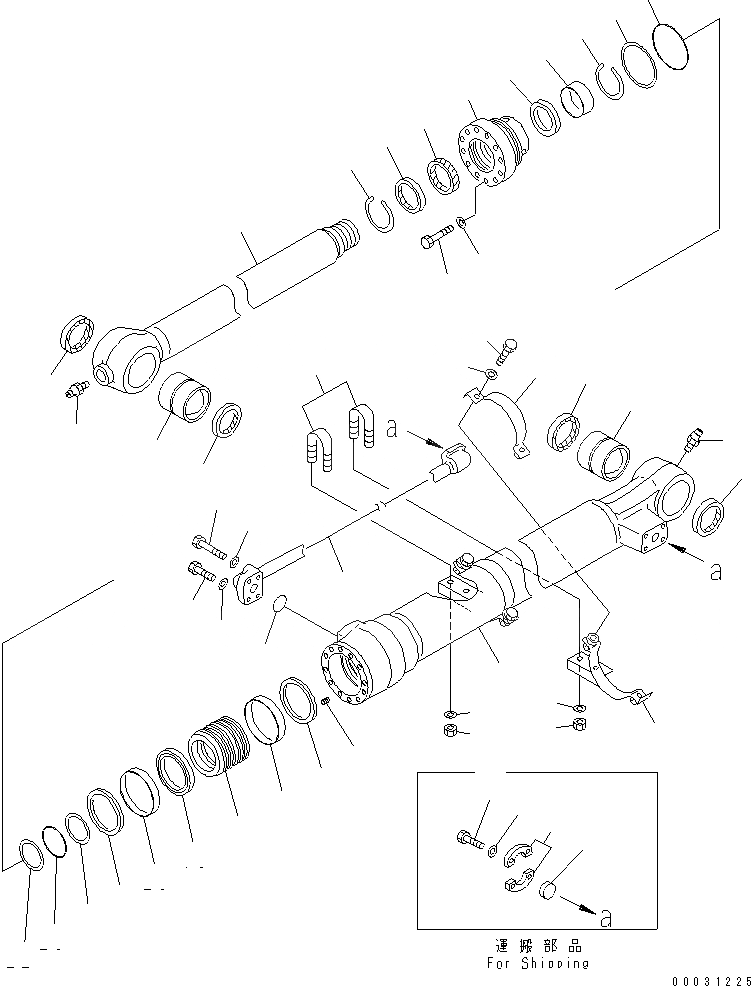 a

a

a

運搬部品
For Shipping

00031225