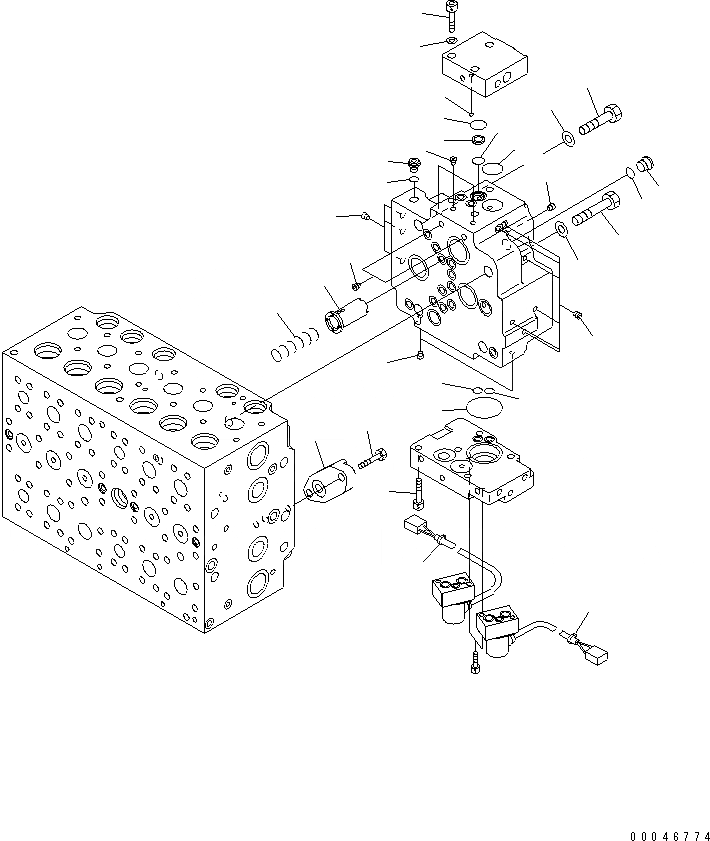 00046774