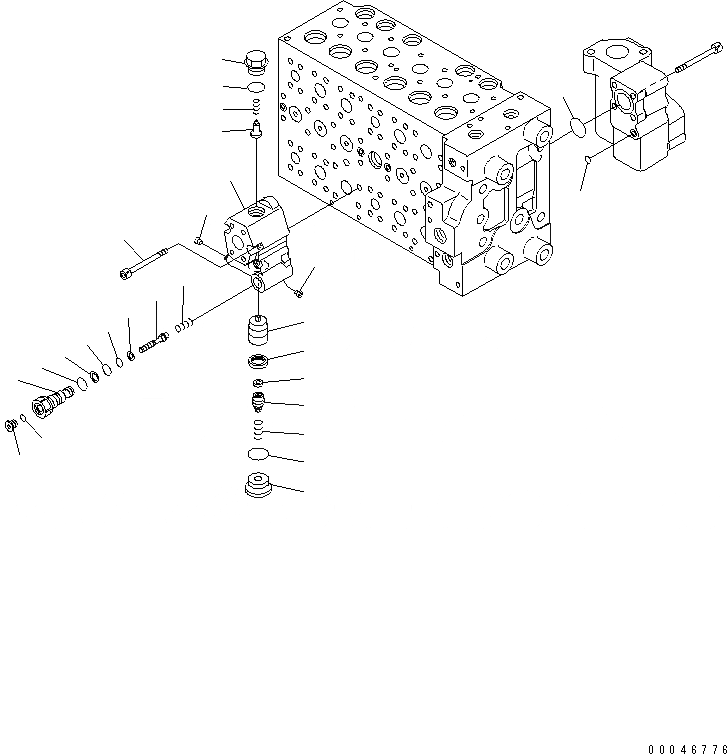 00046776