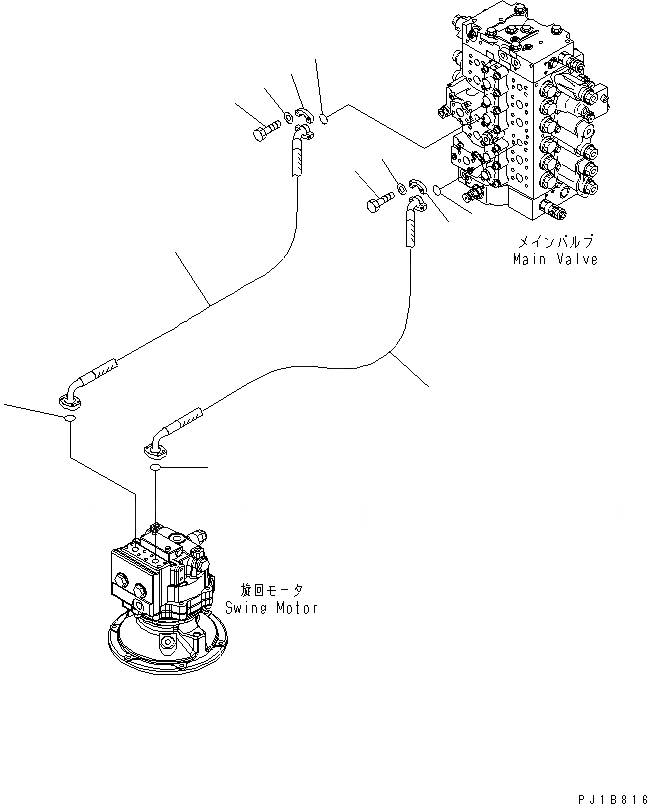 メインバルブ
Main Valve

旋回モータ
Swing Motor

PJ1B816