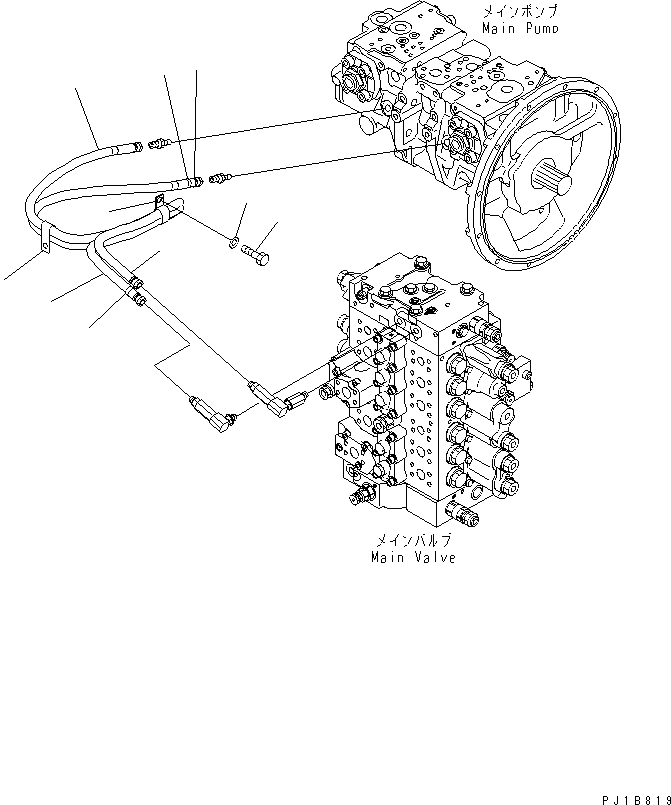 メインポンプ
Main Pump

メインバルブ
Main Valve

PJ1B819