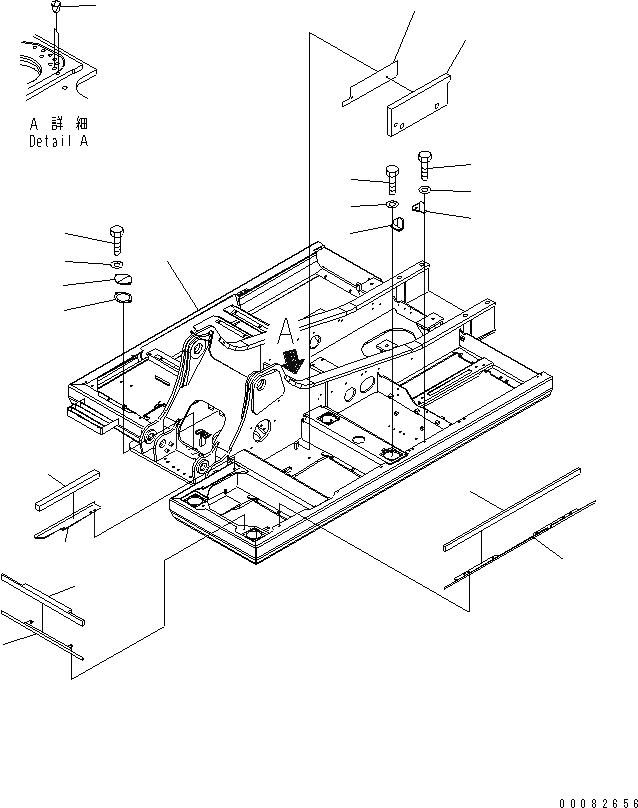 A 詳 細
Detail A

A

00082656