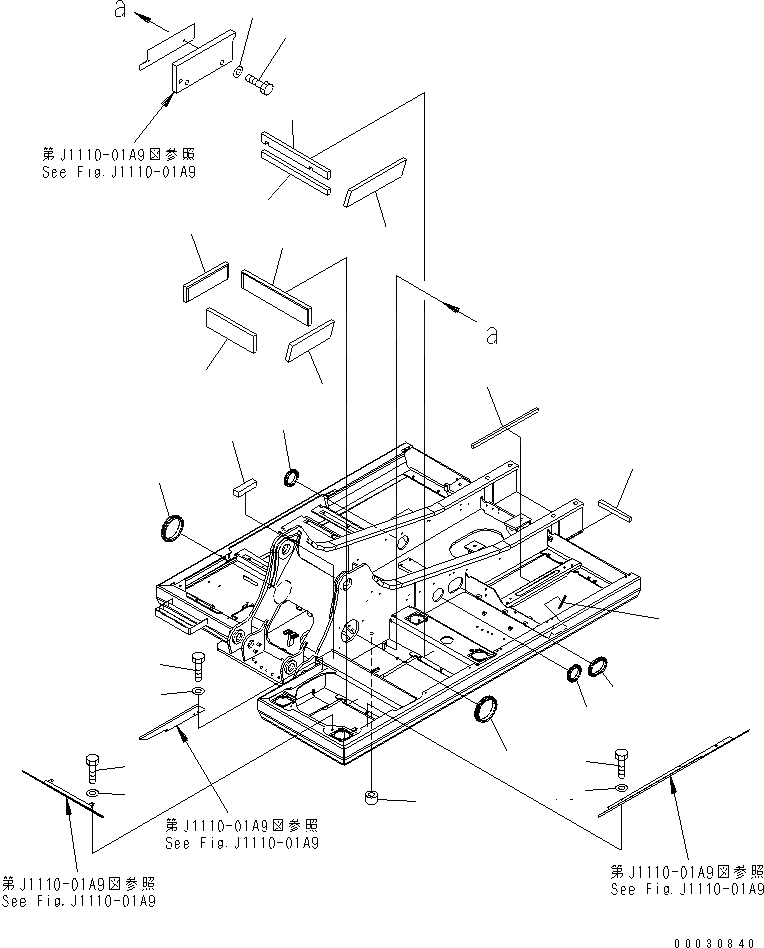 a

第J1110-01A9図参照
See Fig.J1110-01A9

a

第J1110-01A9図参照
See Fig.J1110-01A9

第J1110-01A9図参照
See Fig.J1110-01A9

第J1110-01A9図参照
See Fig.J1110-01A9

00030840