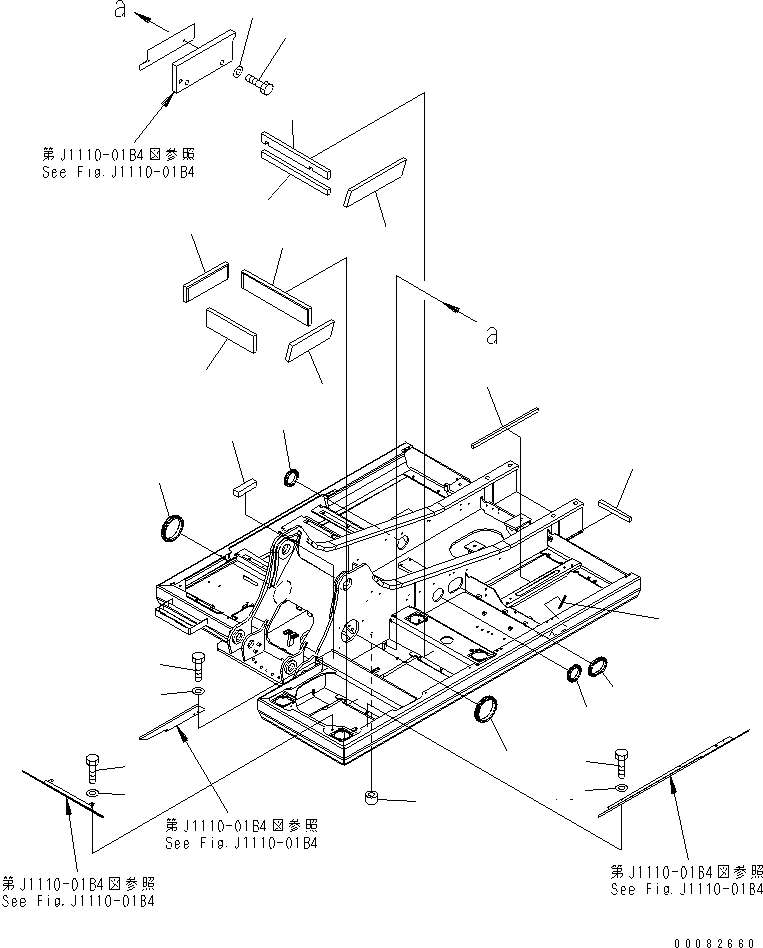 a

第J1110-01B4図参照
See Fig.J1110-01B4

a

第J1110-01B4図参照
See Fig.J1110-01B4

第J1110-01B4図参照
See Fig.J1110-01B4

第J1110-01B4図参照
See Fig.J1110-01B4

00082660