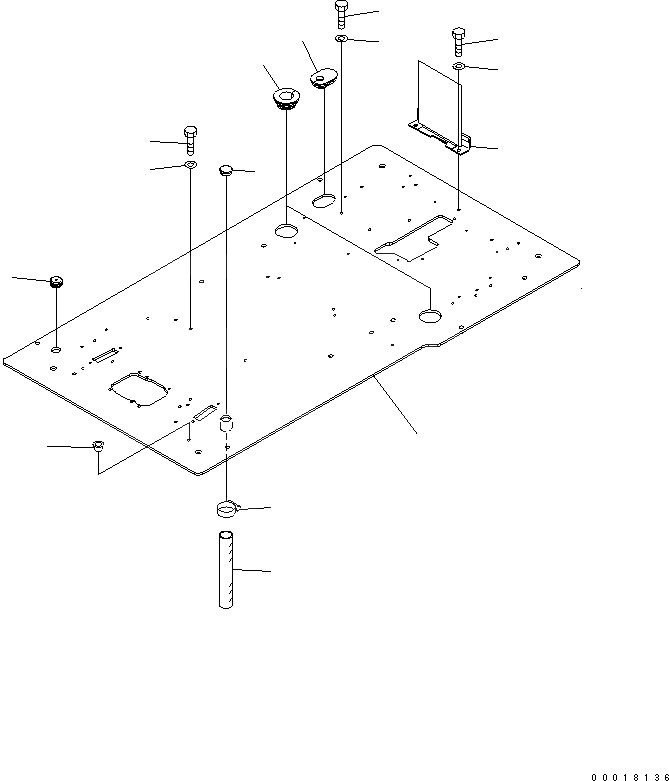 00018136