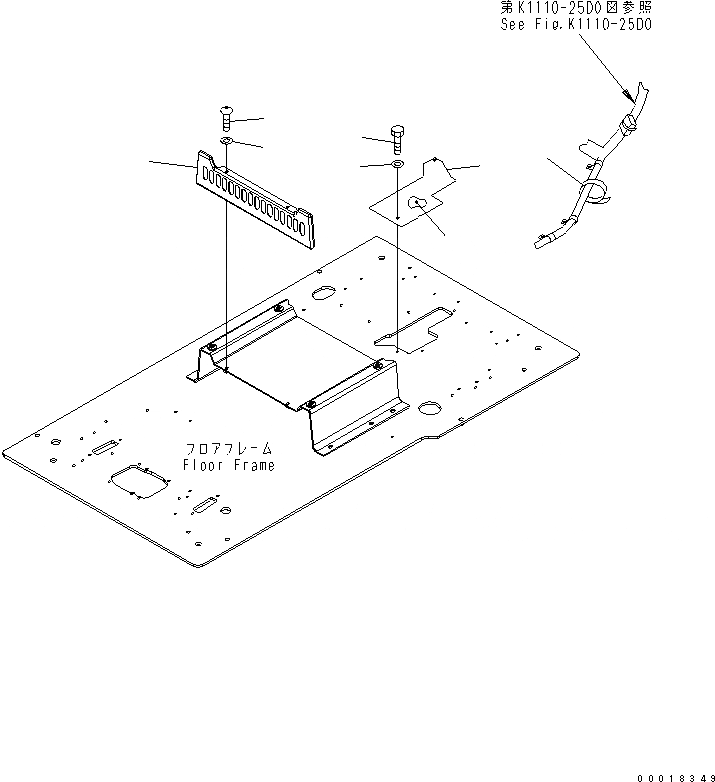 第K1110-25D0図参照
See Fig.K1110-25D0

フロアフレーム
Floor Frame

00018349