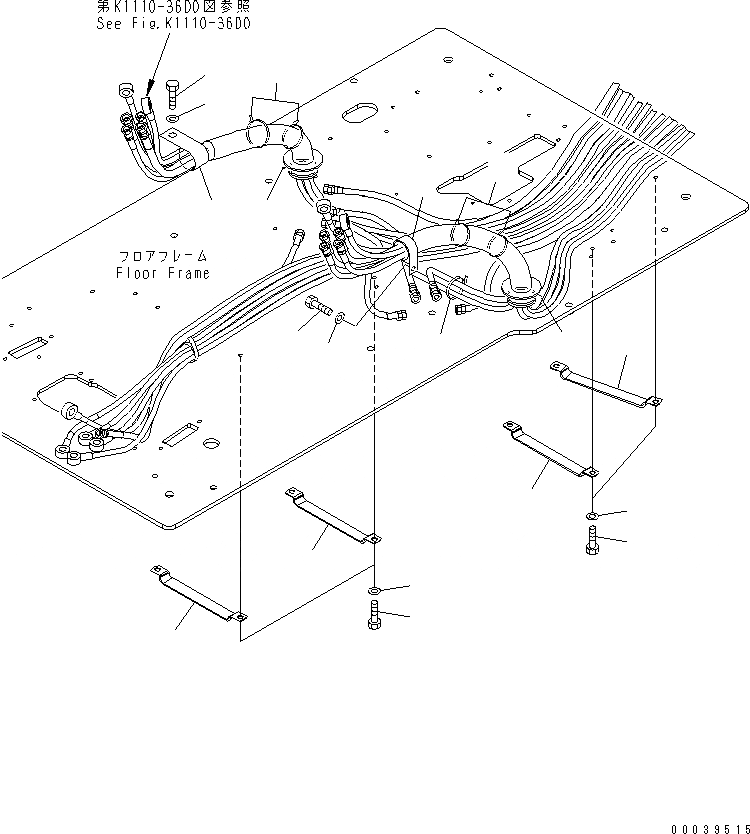 第K1110-36D0図参照
See Fig.K1110-36D0

フロアフレーム
Floor Frame

00039515