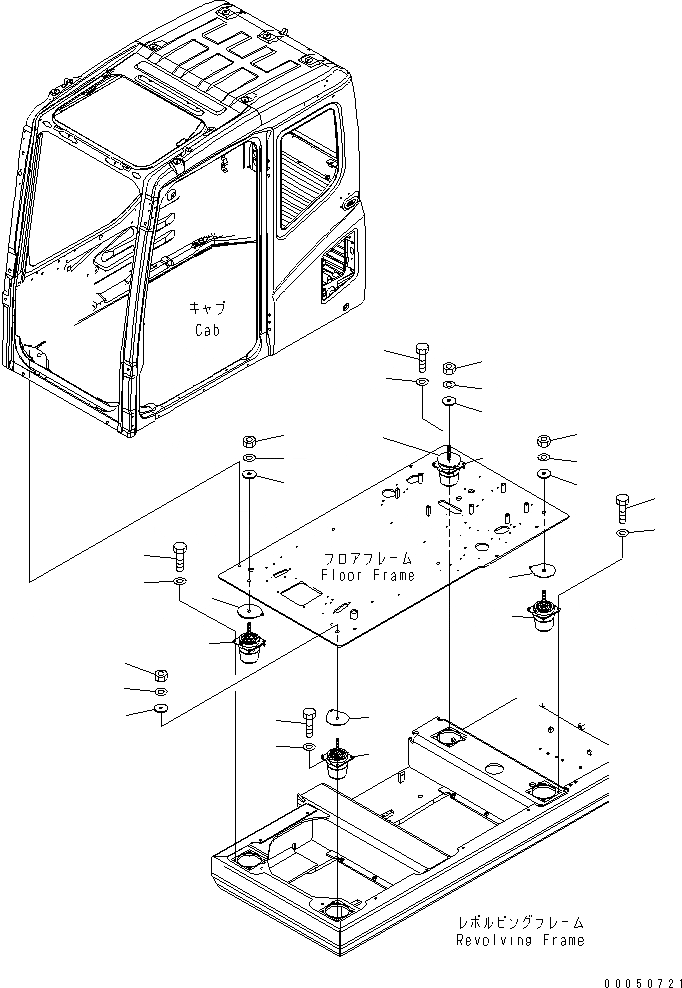 キャブ
Cab

フロアフレーム
Floor Frame

レボルビングフレーム
Revolving Frame

00050721