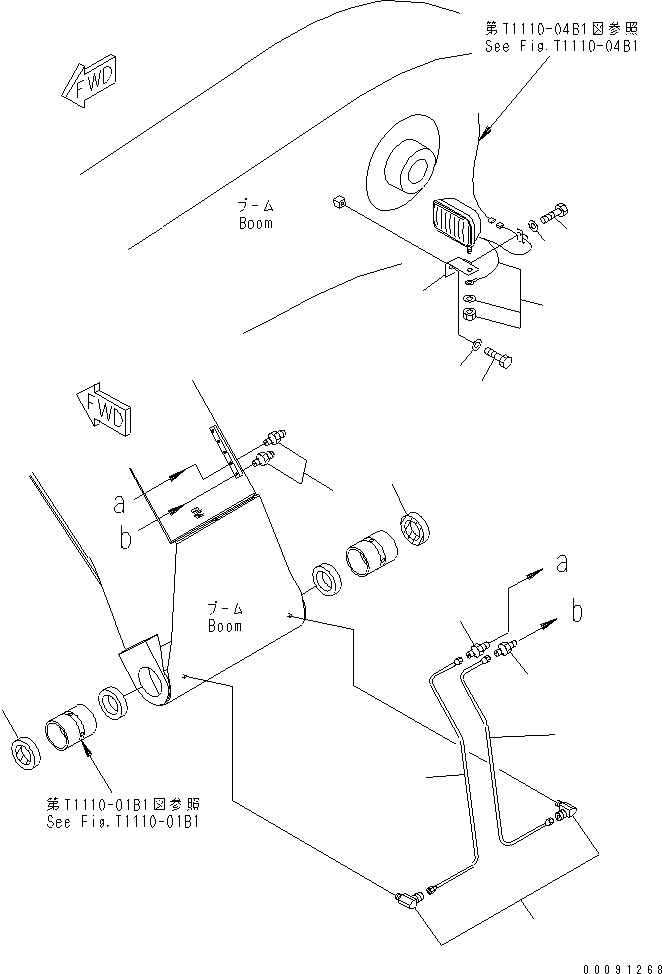 第T1110-04B1図参照
See Fig.T1110-04B1

FWD

ブーム
Boom

FWD

a
b

ブーム
Boom

a
b

第T1110-01B1図参照
See Fig.T1110-01B1

00091268