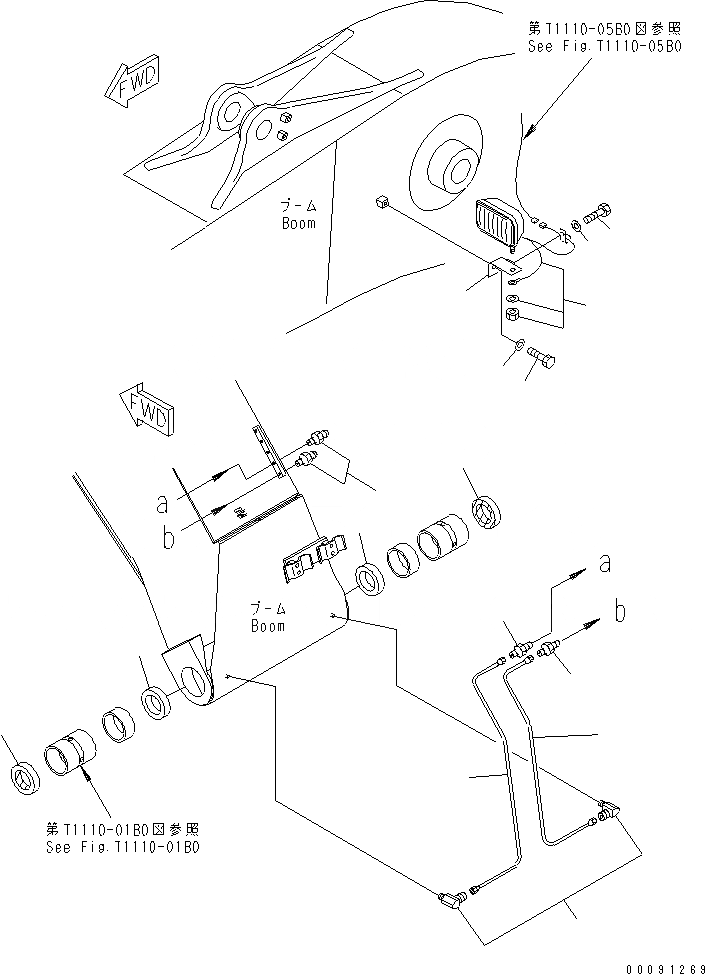 第T1110-05B0図参照
See Fig.T1110-05B0

FWD

ブーム
Boom

FWD

a
b

ブーム
Boom

a
b

第T1110-01B0図参照
See Fig.T1110-01B0

00091269