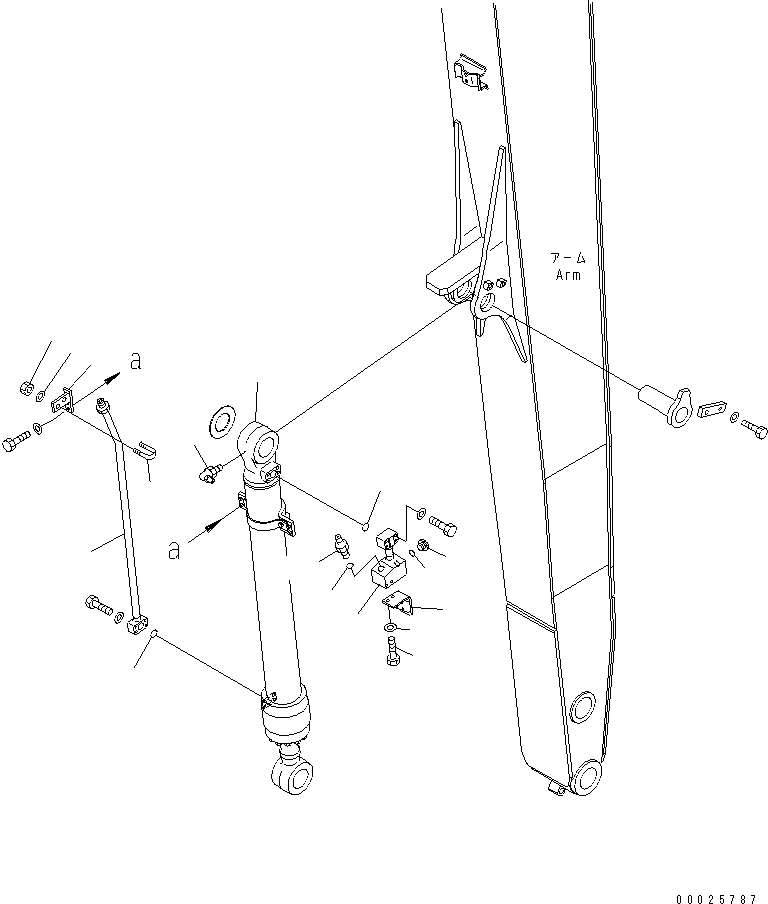 アーム
Arm

a

a

00025787