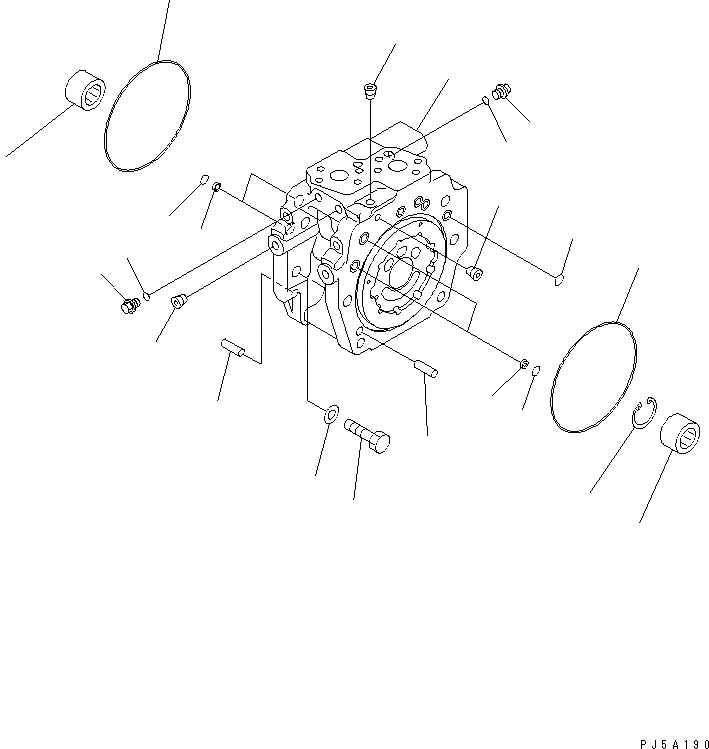 PJ5A190