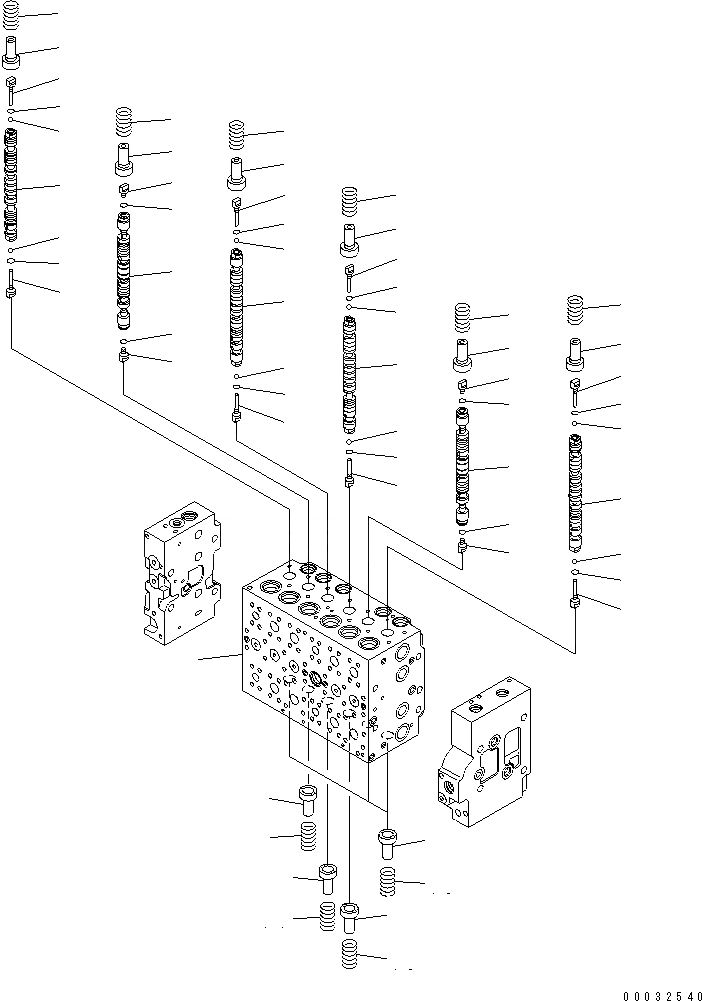 00032540