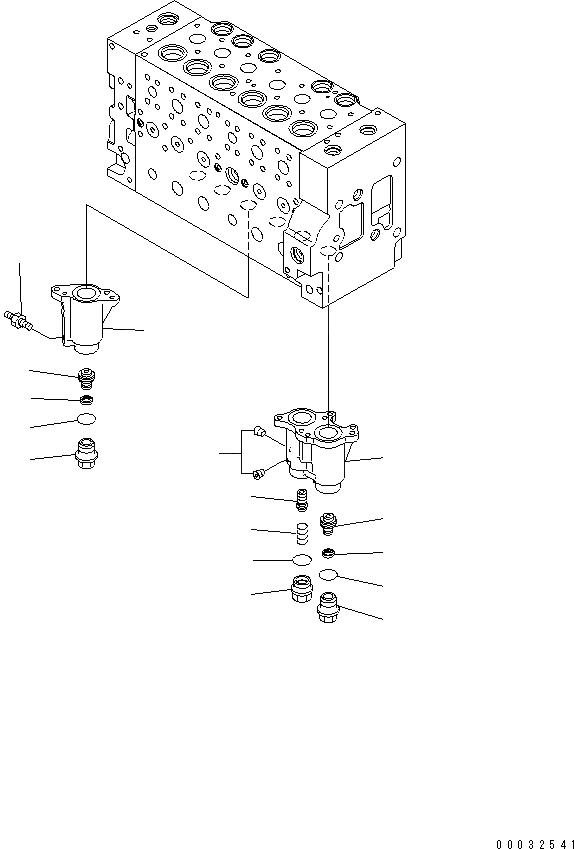 00032541