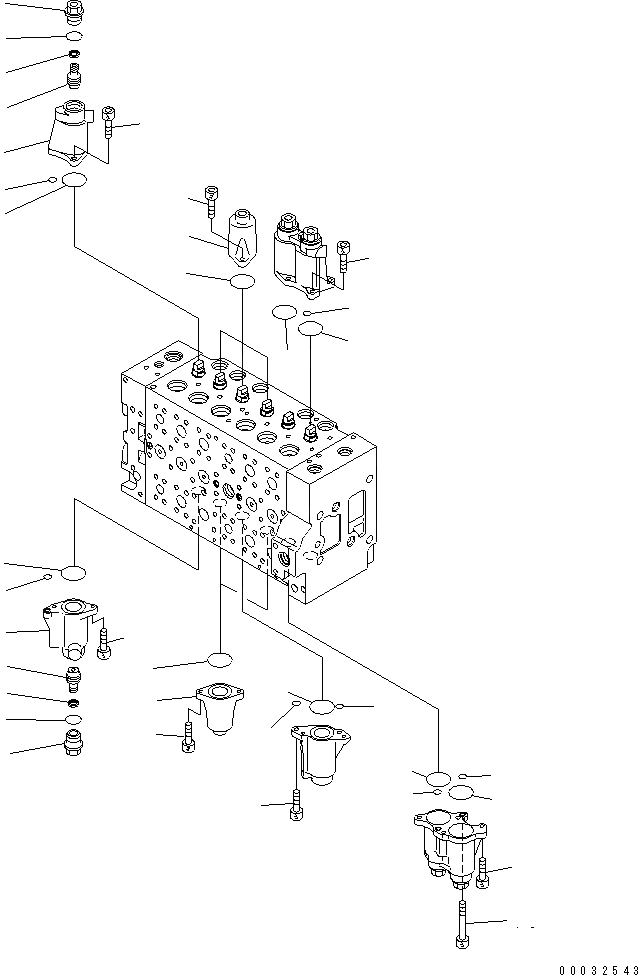 00032543