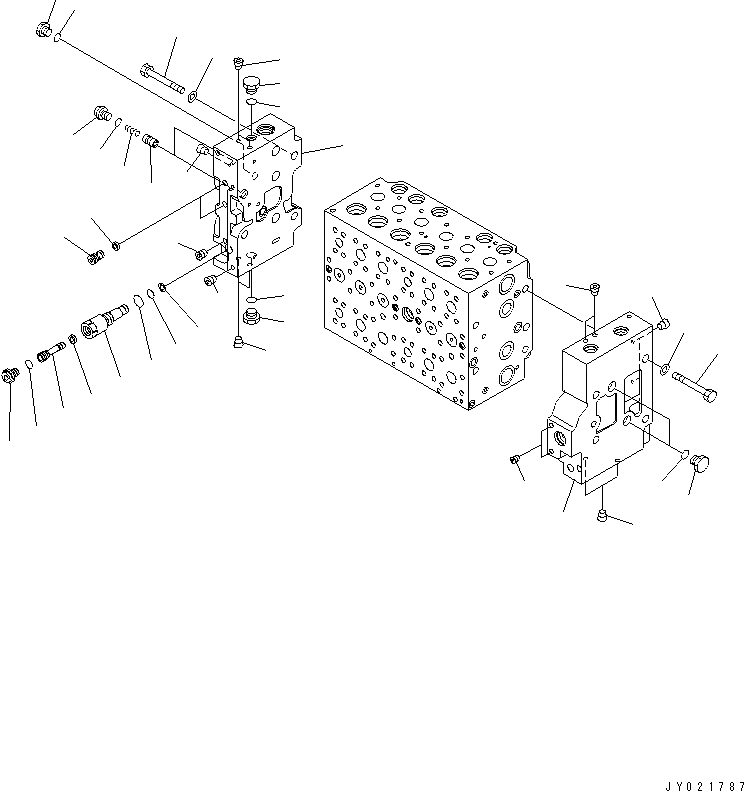 JY021787