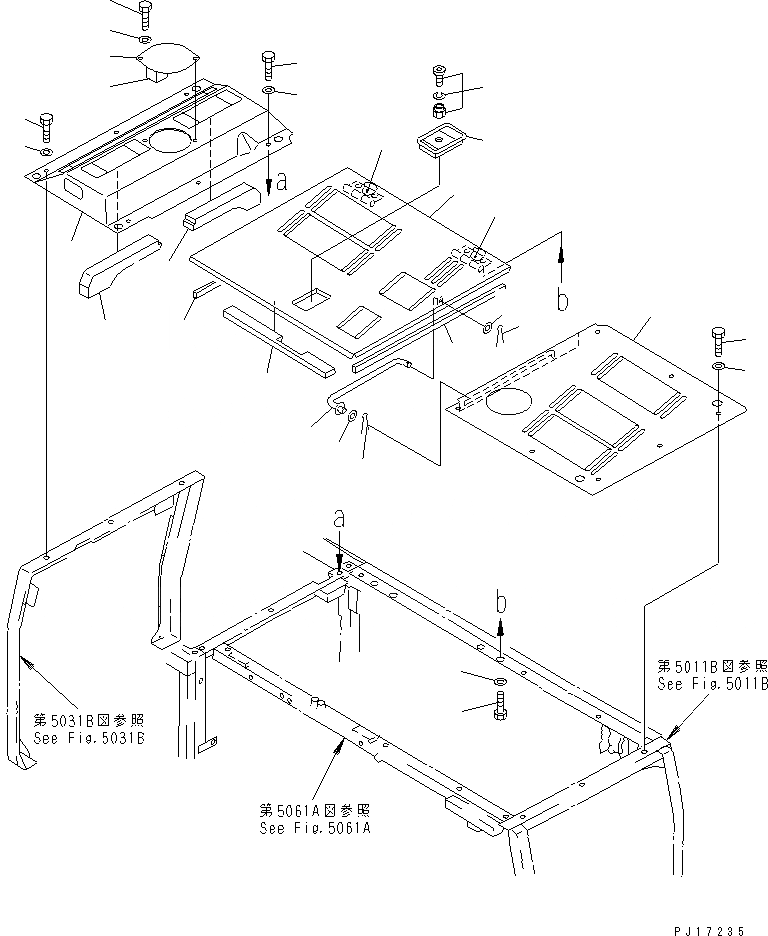 a

b

a

b

第5011B図参照
See Fig.5011B

第5031B図参照
See Fig.5031B

第5061A図参照
See Fig.5061A

PJ17235