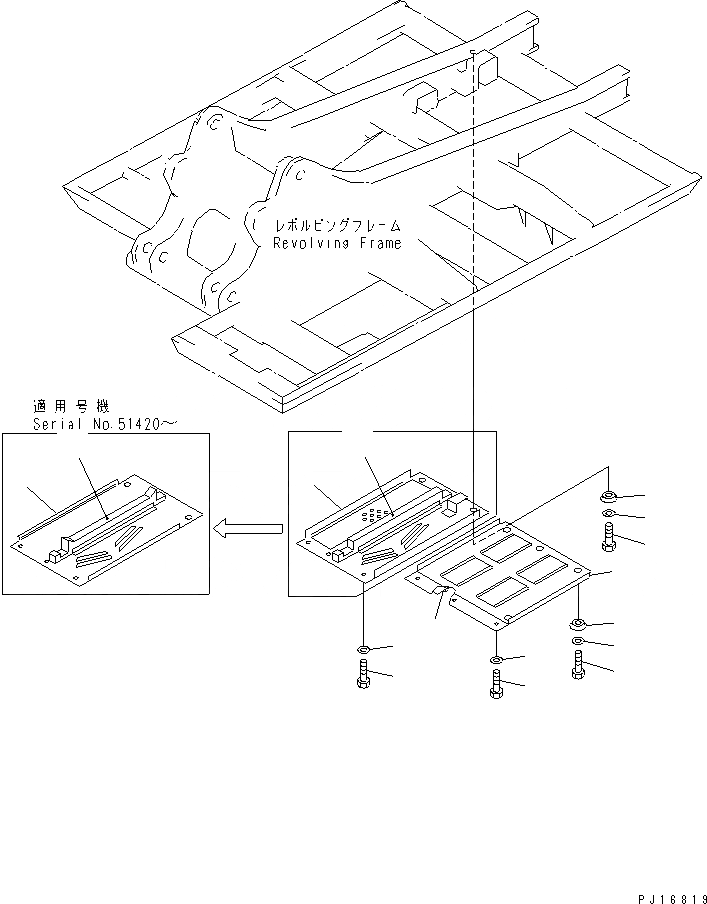 レボルビングフレーム
Revolving Frame

適用号機
Serial No.51420~

PJ16819