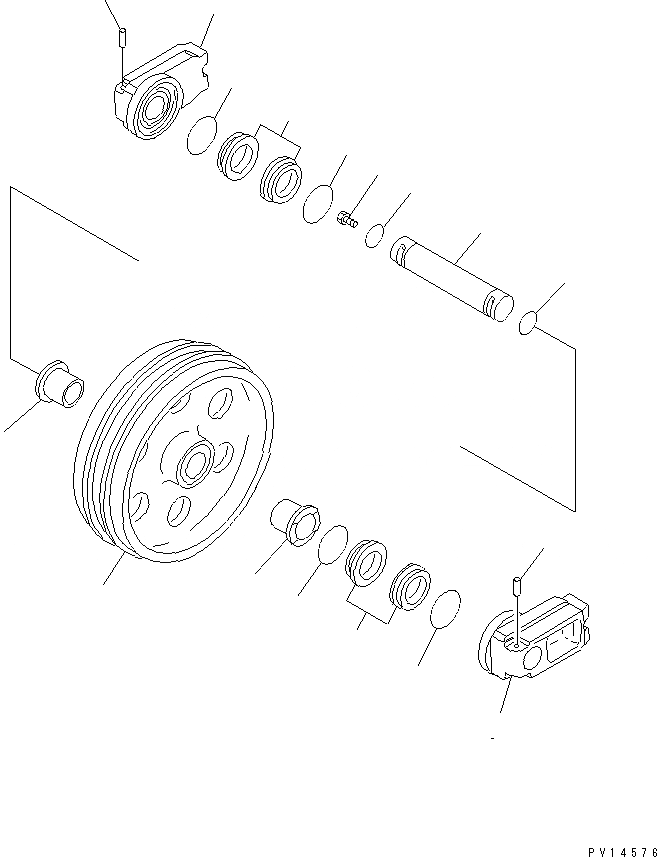 PV14576