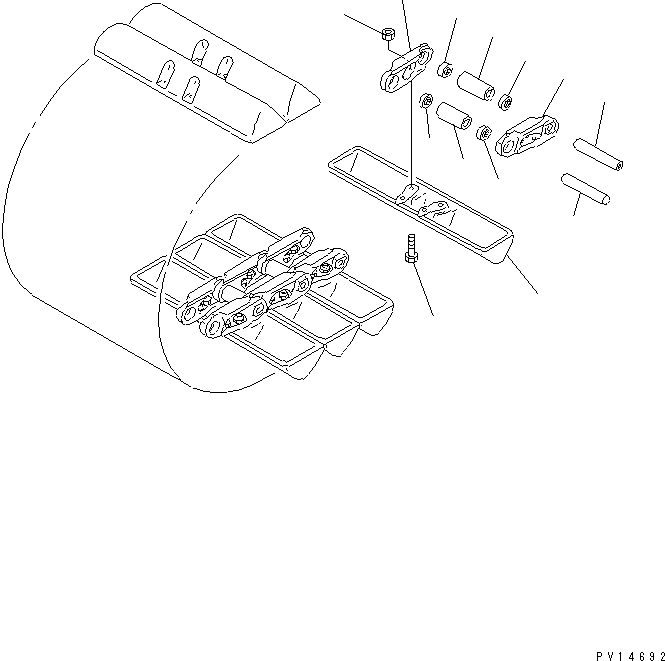 PV14692