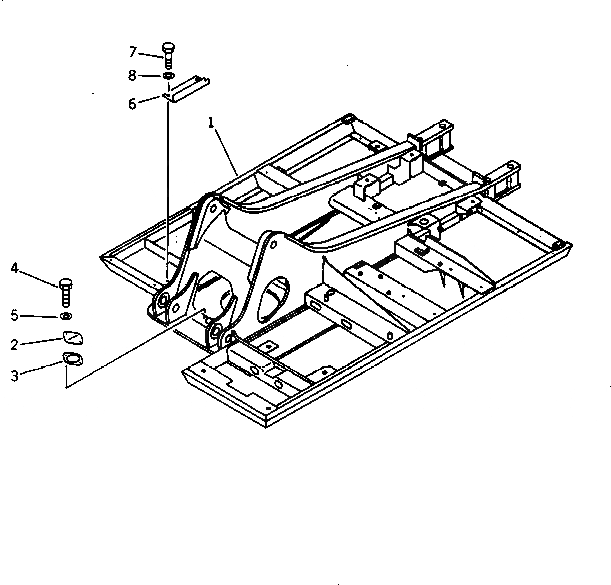 7
8
6
1
4
5
2
3