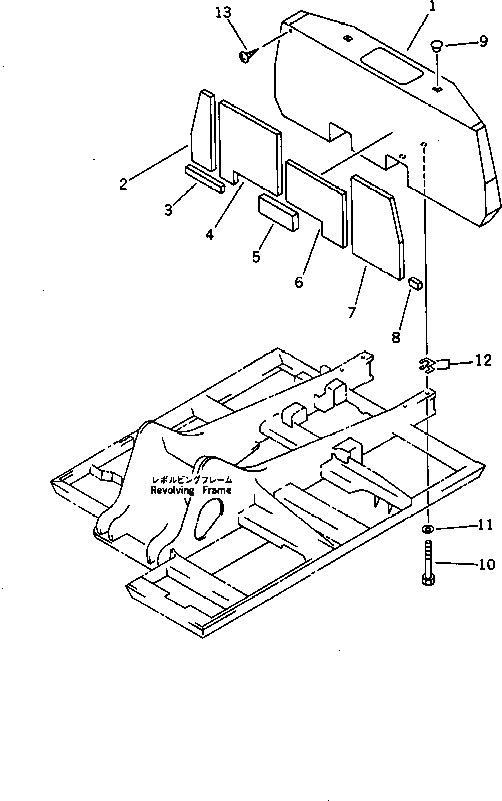 13
1
9
2
3
4
5
6
7
8
12
レボルビングフレーム
Revolving Frame
11
10